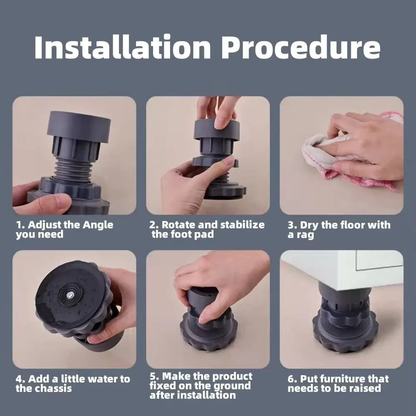 Installation Procedure

1. Adjust the Angle you need

2. Rotate and stabilize the foot pad

3. Dry the floor with a rag

4. Add a little water to the chassis

5. Make the product fixed on the ground after installation

6. Put furniture that needs to be raised