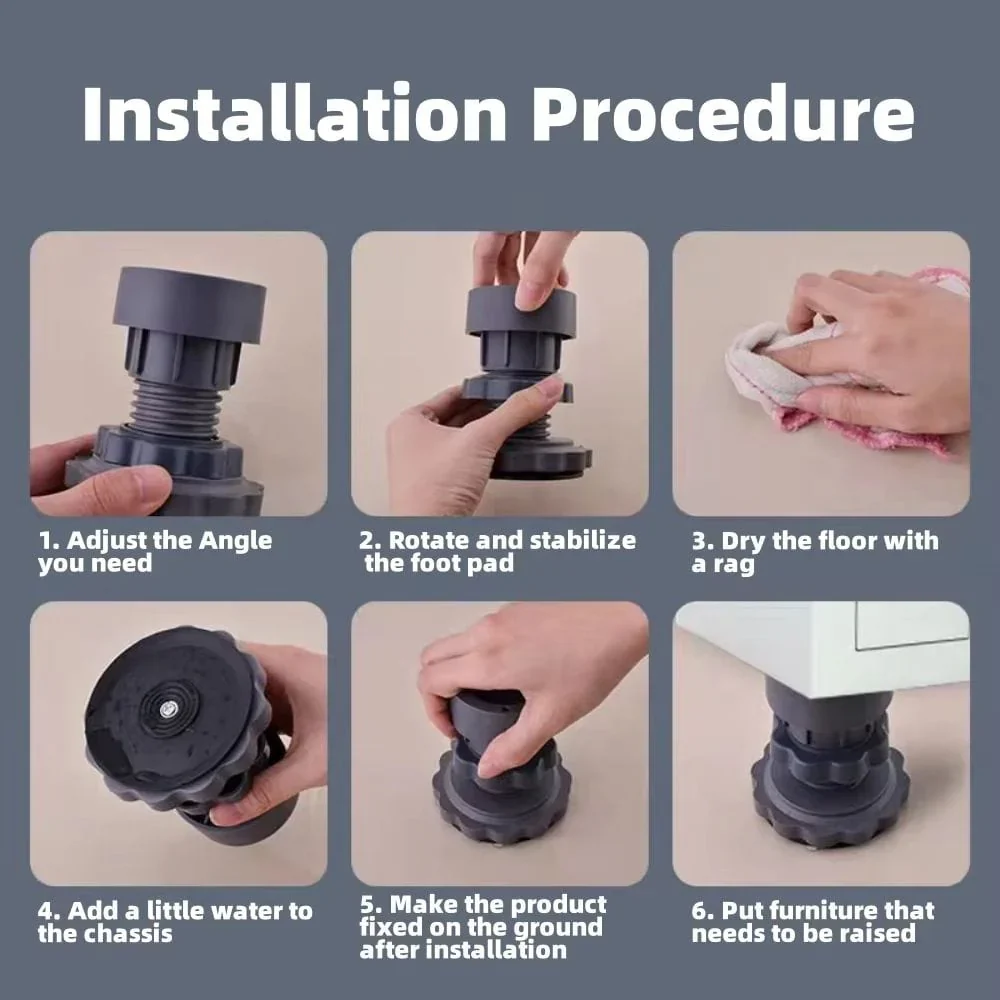 Installation Procedure

1. Adjust the Angle you need

2. Rotate and stabilize the foot pad

3. Dry the floor with a rag

4. Add a little water to the chassis

5. Make the product fixed on the ground after installation

6. Put furniture that needs to be raised